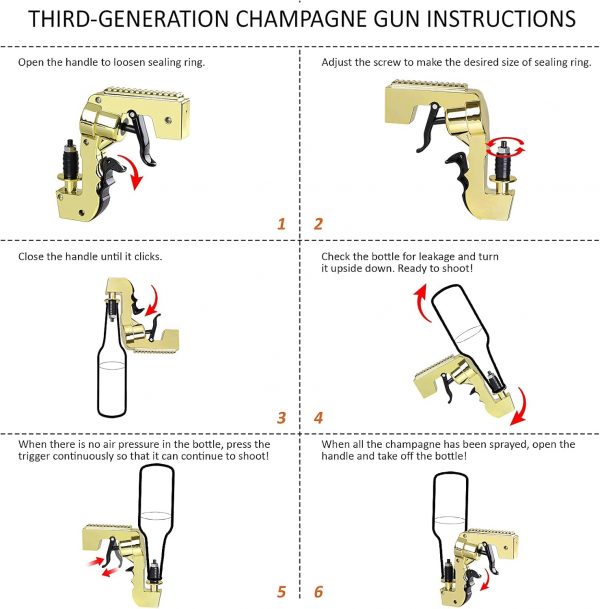 THIRD-GENERATION CHAMPAGNE GUN INSTRUCTIONS

Open the handle to loosen sealing ring.

1

Adjust the screw to make the desired size of sealing ring.

2

Close the handle until it clicks.

3

Check the bottle for leakage and turn it upside down. Ready to shoot!

4

When there is no air pressure in the bottle, press the trigger continuously so that it can continue to shoot!

5

When all the champagne has been sprayed, open the handle and take off the bottle!

6